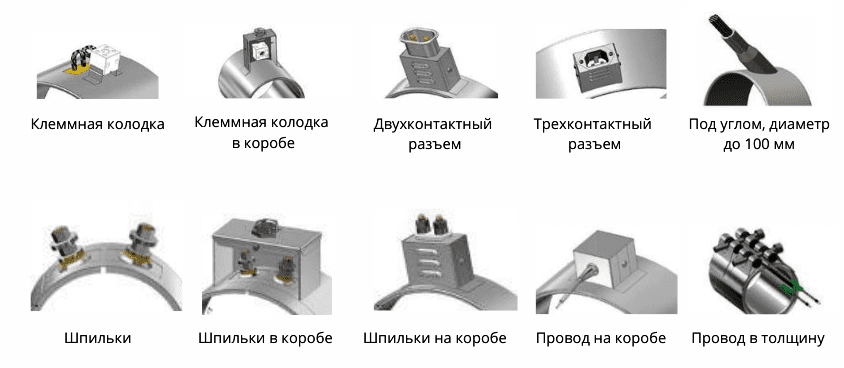 Клеммная колодка

Клеммная колодка в коробе

Двухконтактный разъем

Трехконтактный разъем

Под углом, диаметр до 100 мм

Шпильки

Шпильки в коробе

Шпильки на коробе

Провод на коробе

Провод в толщину